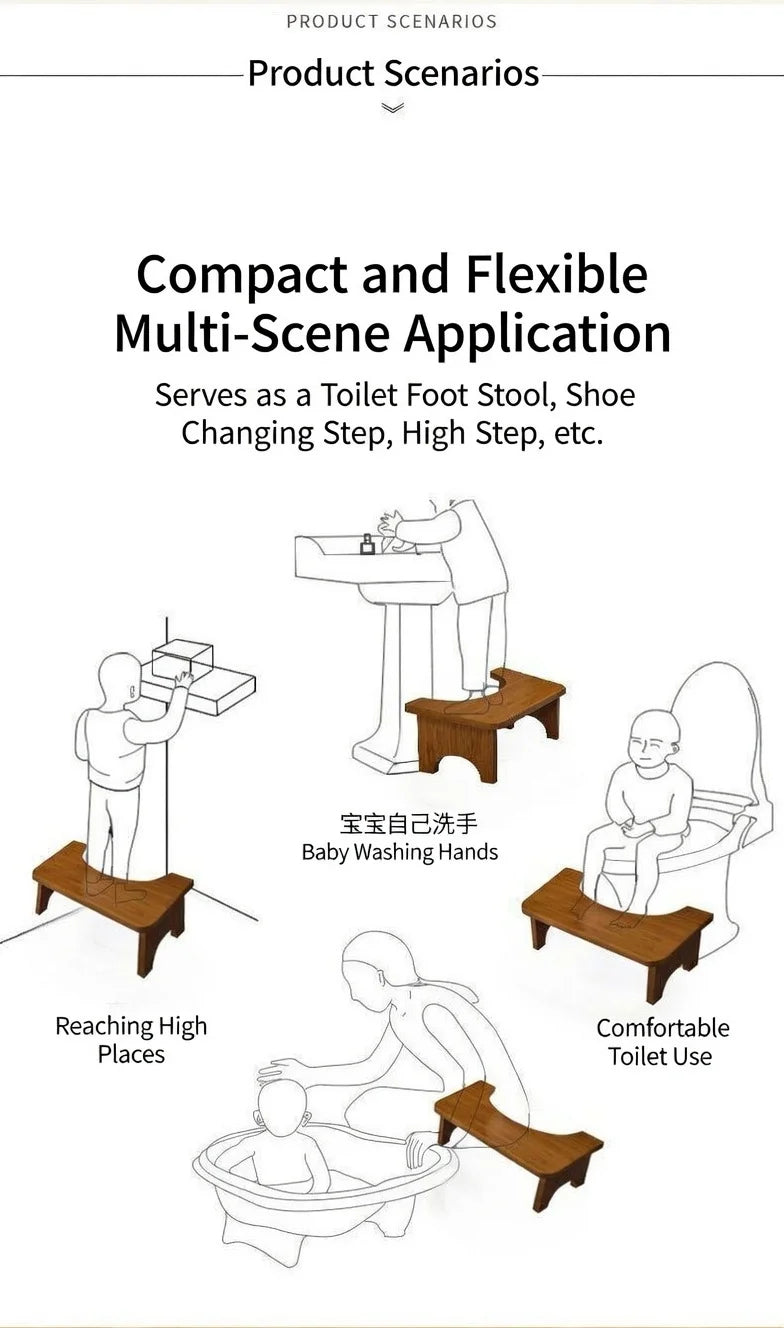 PRODUCT SCENARIOS

Product Scenarios

Compact and Flexible Multi-Scene Application

Serves as a Toilet Foot Stool, Shoe Changing Step, High Step, etc.

宝宝自己洗手
Baby Washing Hands

Reaching High Places

Comfortable Toilet Use